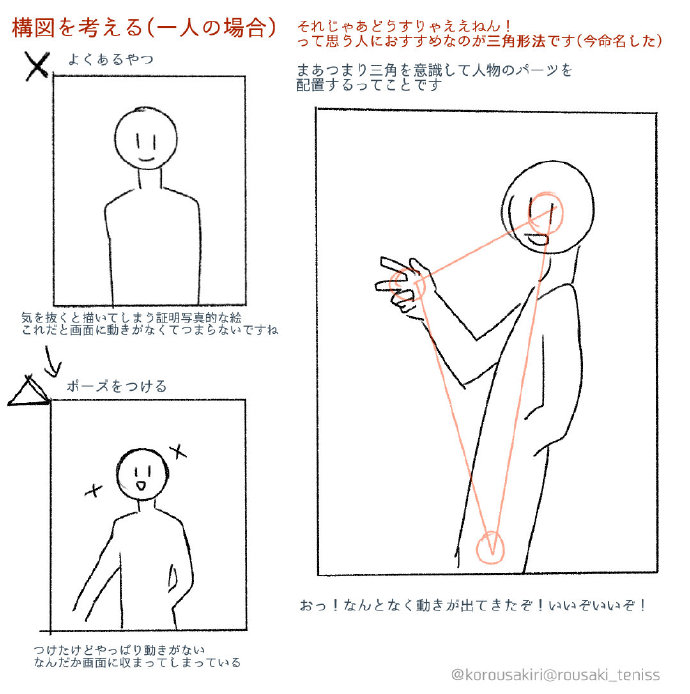 構図を考える(一人の場合)

よくあるやつ

気を抜くと描いてしまう証明写真的な絵
これだと画面に動きがなくてつまらないですね

ポーズをつける

つけたけどやっぱり動きがない
なんだか画面に収まってしまっている

それじゃあどうすりゃええねん!
って思う人におすすめなのが三角形法です(今命名した)

まあつまり三角を意識して人物のパーツを配置するってことです

おっ!なんとなく動きが出てきたぞ!いいぞいいぞ!

@korousakiri@rousaki_teniss